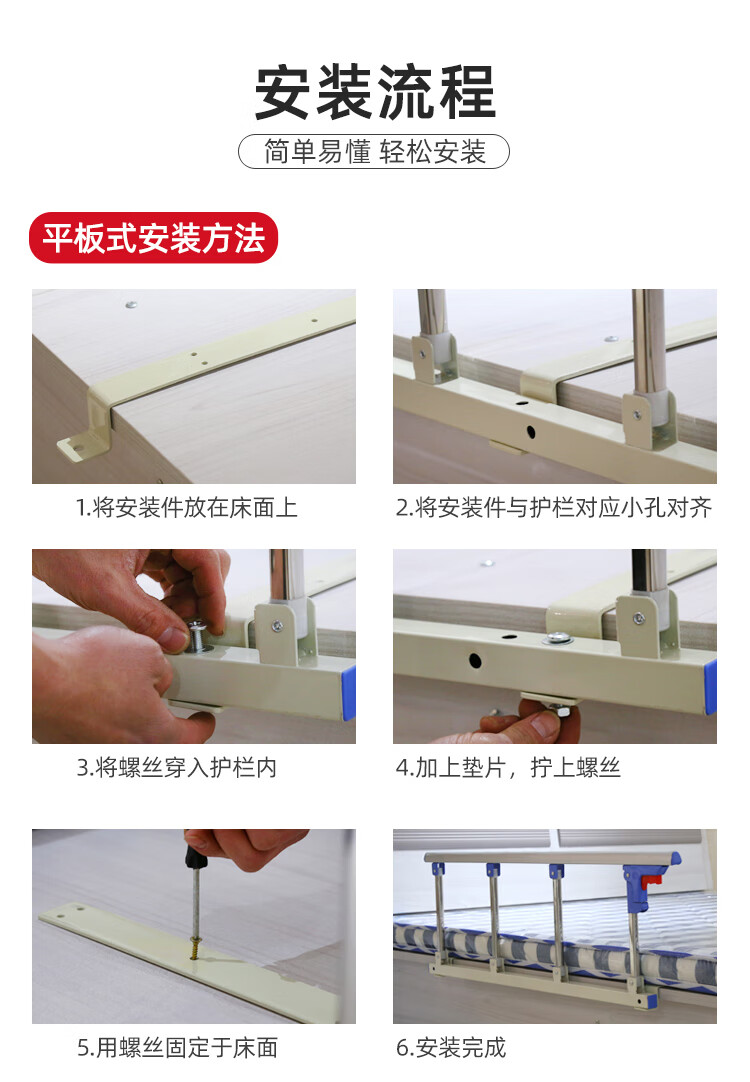 安装流程

简单易懂 轻松安装

平板式安装方法

1.将安装件放在床面上

2.将安装件与护栏对应小孔对齐

3.将螺丝穿入护栏内

4.加上垫片，拧上螺丝

5.用螺丝固定于床面

6.安装完成