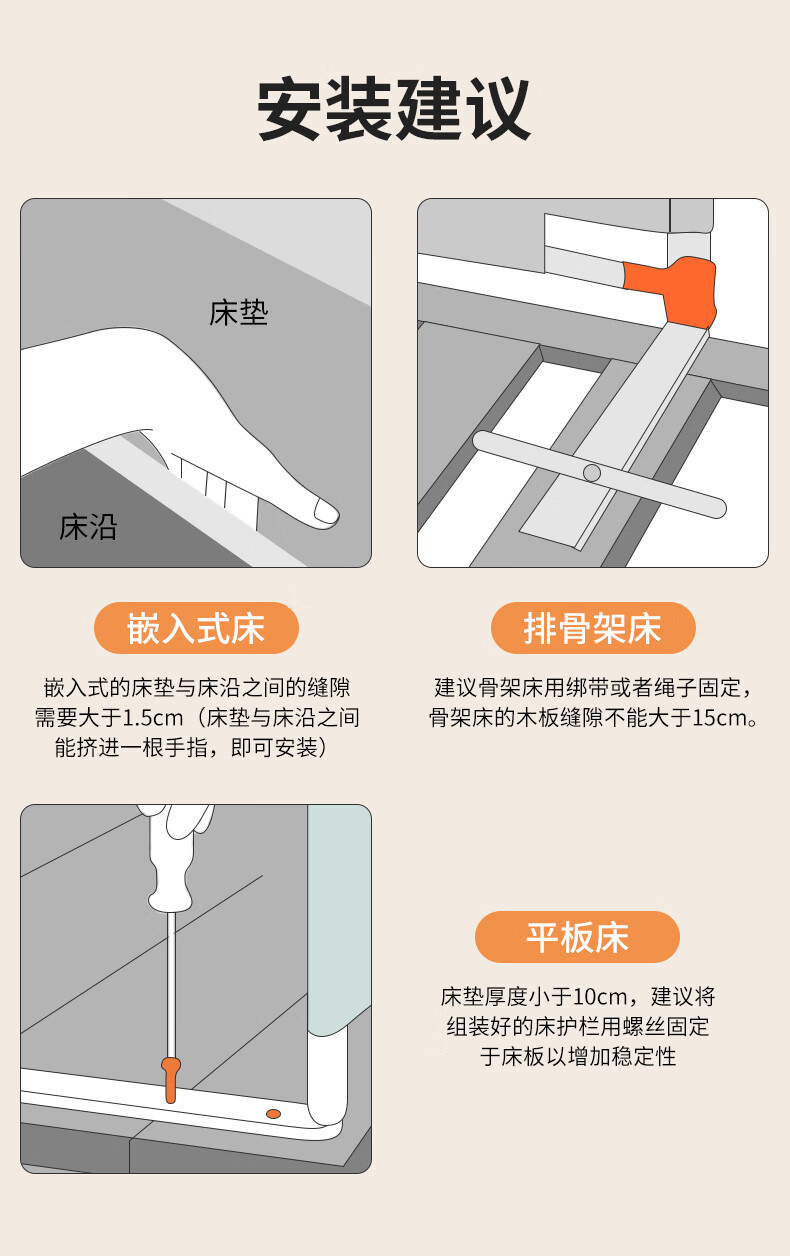 安装建议

床垫

床沿

嵌入式床

嵌入式的床垫与床沿之间的缝隙需要大于1.5cm（床垫与床沿之间能挤进一根手指，即可安装）

排骨架床

建议骨架床用绑带或者绳子固定，骨架床的木板缝隙不能大于15cm。

平板床

床垫厚度小于10cm，建议将组装好的床护栏用螺丝固定于床板以增加稳定性