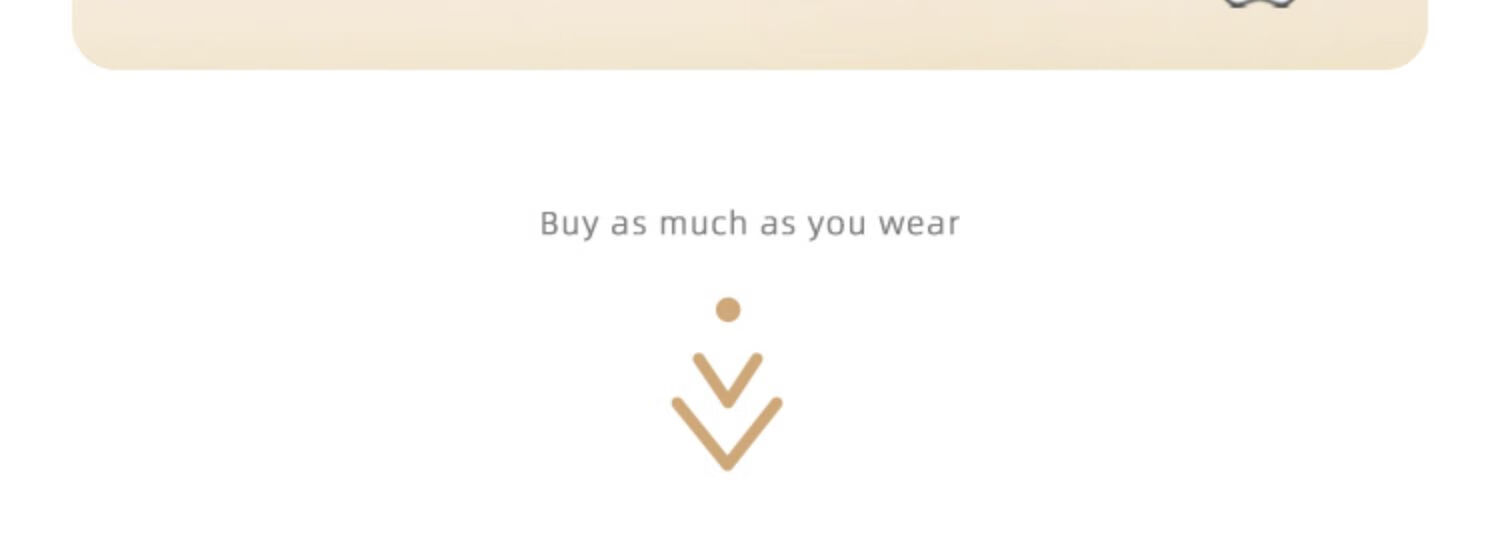 Buy as much as you wear