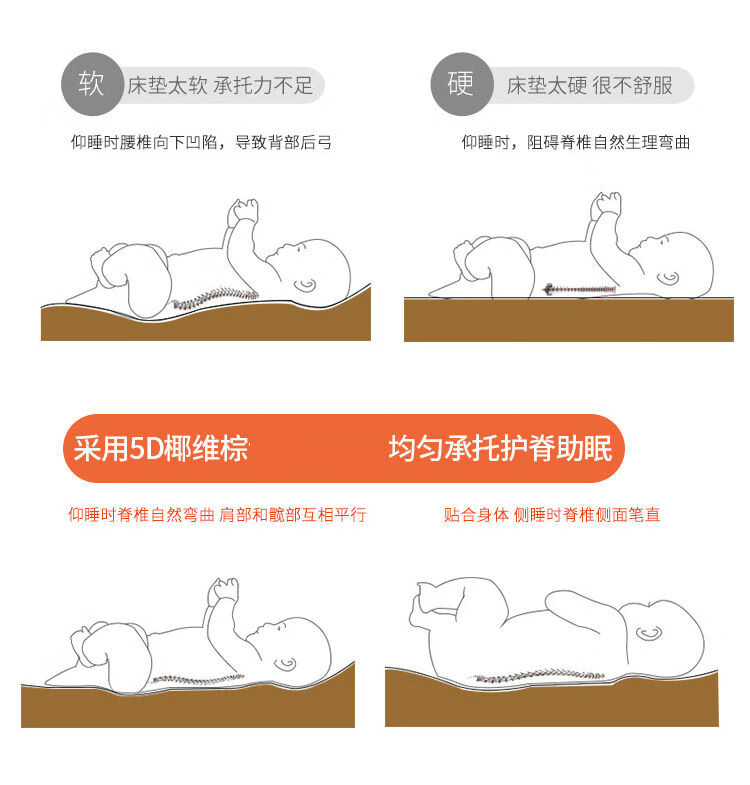 软 床垫太软 承托力不足

仰睡时腰椎向下凹陷，导致背部后弓

硬 床垫太硬 很不舒服

仰睡时，阻碍脊椎自然生理弯曲

采用5D椰维棕 均匀承托护脊助眠

仰睡时脊椎自然弯曲 肩部和髋部互相平行

贴合身体 侧睡时脊椎侧面笔直