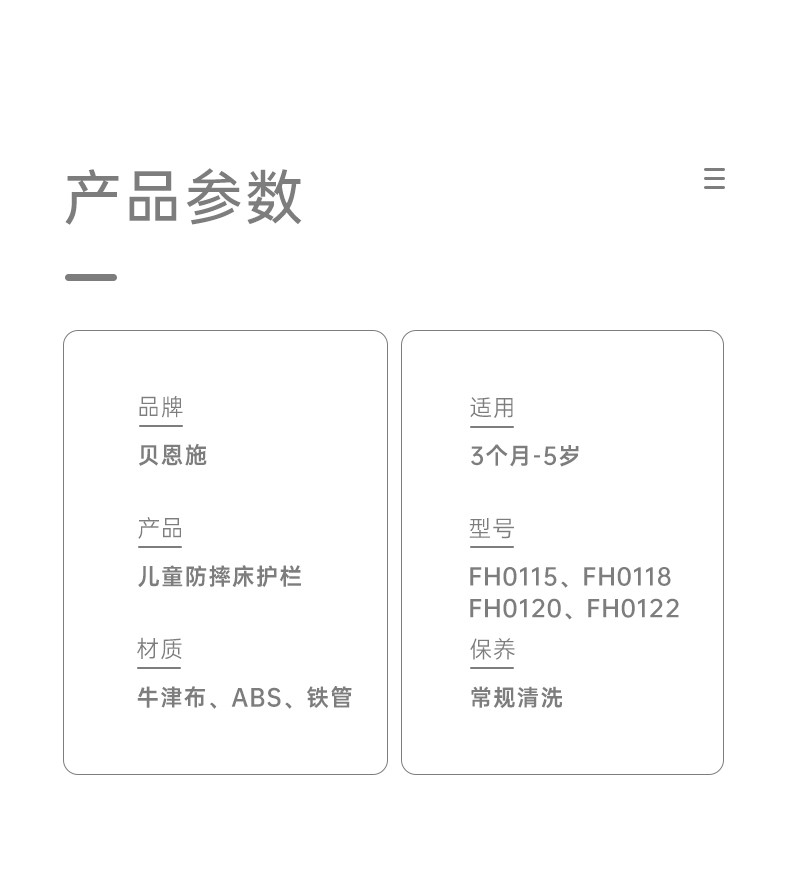 产品参数

品牌
贝恩施

产品
儿童防摔床护栏

材质
牛津布、ABS、铁管

适用
3个月-5岁

型号
FH0115、FH0118
FH0120、FH0122

保养
常规清洗