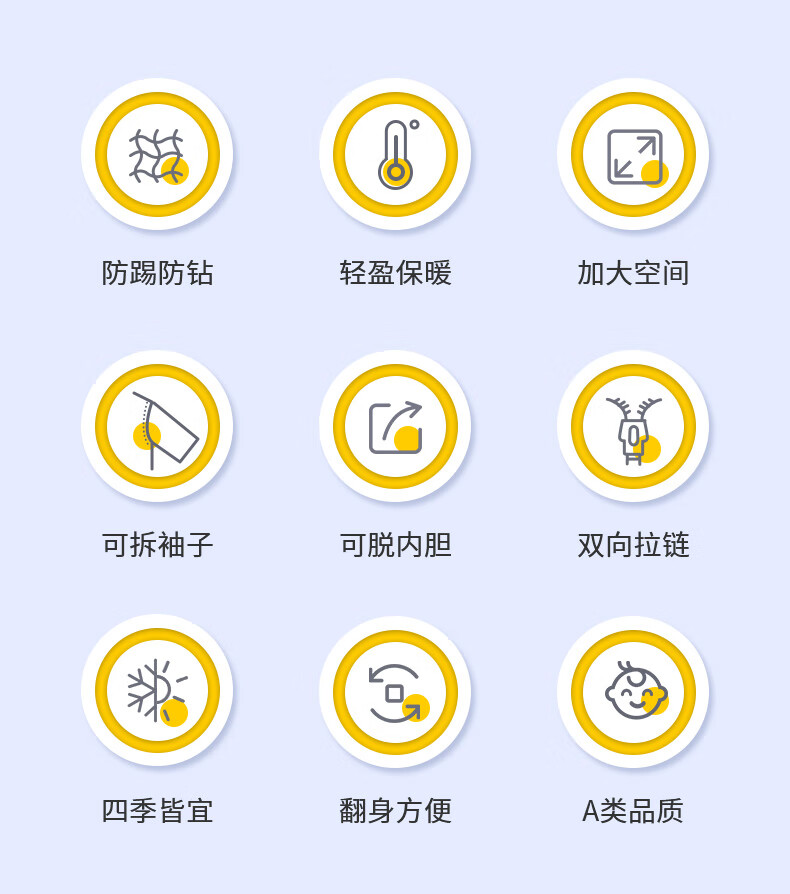 防踢防钻

轻盈保暖

加大空间

可拆袖子

可脱内胆

双向拉链

四季皆宜

翻身方便

A类品质