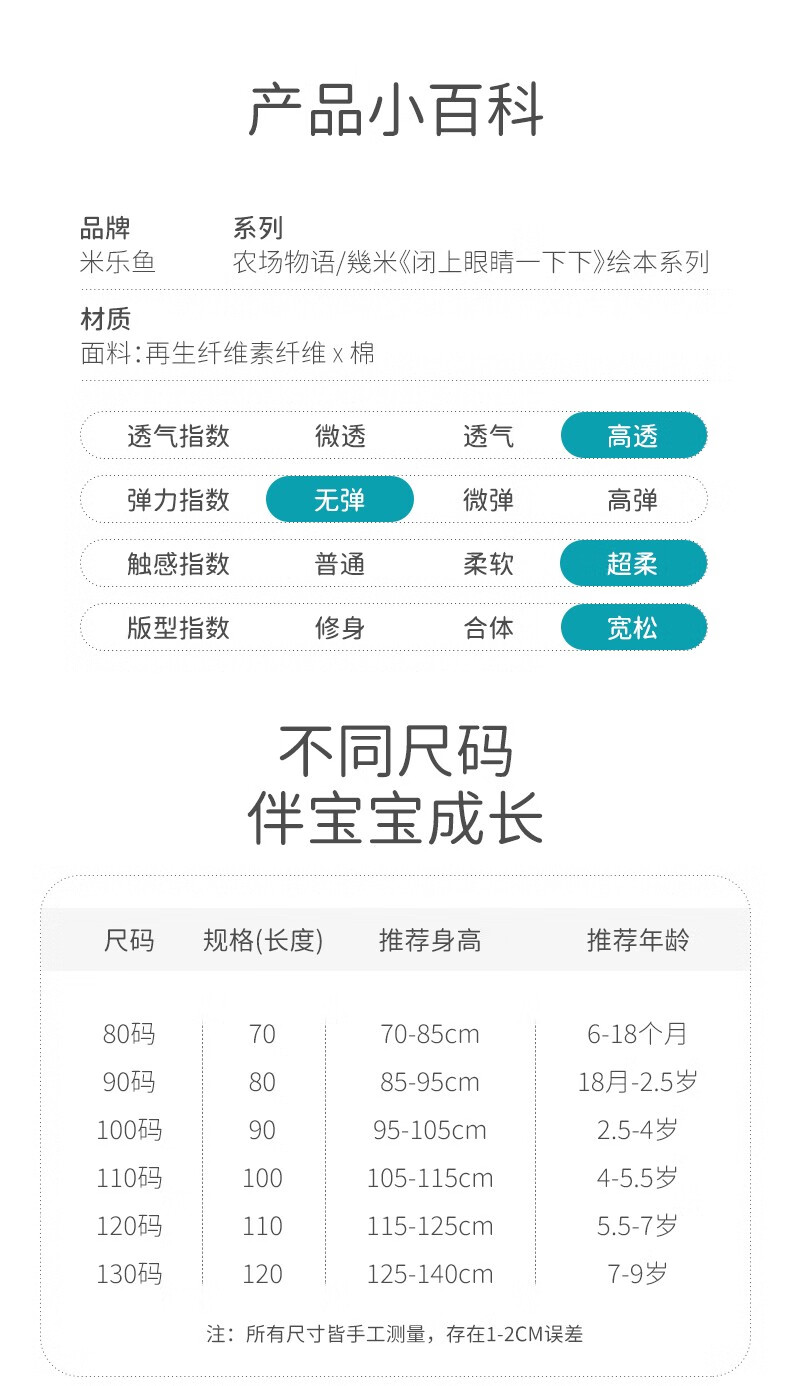 产品小百科

品牌
米乐鱼

系列
农场物语/幾米《闭上眼睛一下下》绘本系列

材质
面料:再生纤维素纤维 x 棉

透气指数 微透 透气 高透

弹力指数 无弹 微弹 高弹

触感指数 普通 柔软 超柔

版型指数 修身 合体 宽松

不同尺码
伴宝宝成长

| 尺码 | 规格(长度) | 推荐身高 | 推荐年龄 |
|---|---|---|---|
| 80码 | 70 | 70-85cm | 6-18个月 |
| 90码 | 80 | 85-95cm | 18月-2.5岁 |
| 100码 | 90 | 95-105cm | 2.5-4岁 |
| 110码 | 100 | 105-115cm | 4-5.5岁 |
| 120码 | 110 | 115-125cm | 5.5-7岁 |
| 130码 | 120 | 125-140cm | 7-9岁 |

注:所有尺寸皆手工测量,存在1-2CM误差