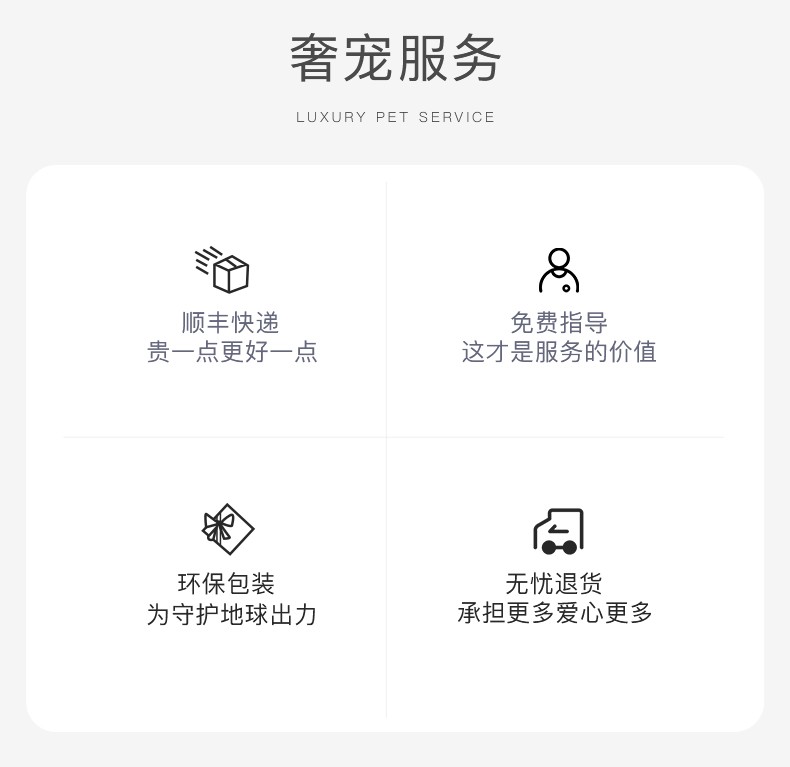 奢宠服务

LUXURY PET SERVICE

顺丰快递
贵一点更好一点

免费指导
这才是服务的价值

环保包装
为守护地球出力

无忧退货
承担更多爱心更多