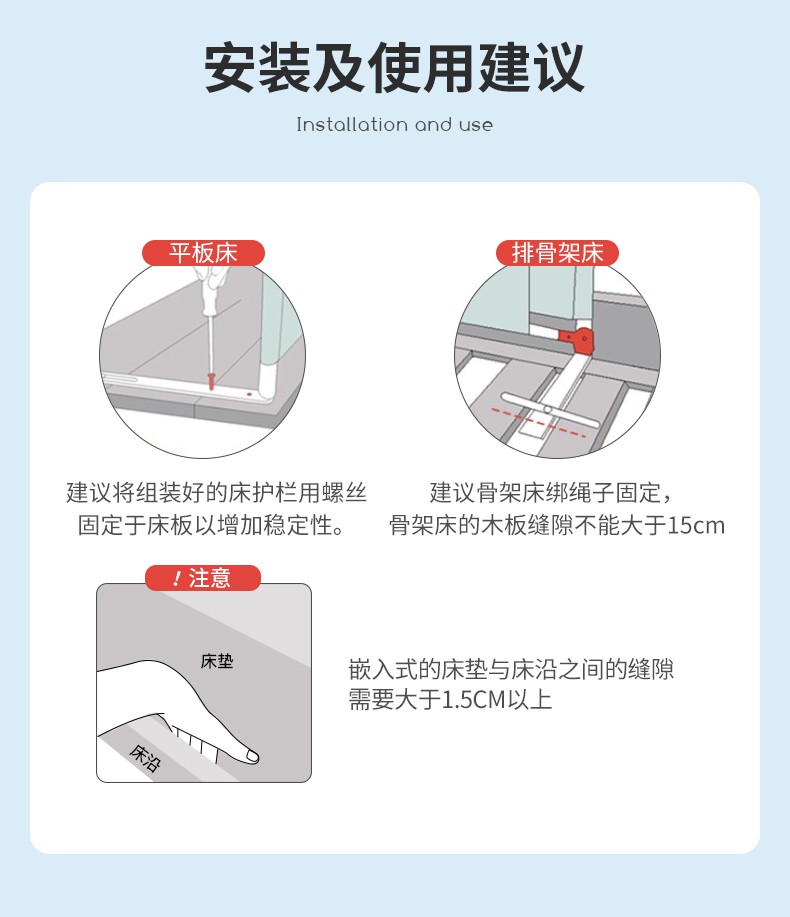 安装及使用建议

Installation and use

平板床

建议将组装好的床护栏用螺丝固定于床板以增加稳定性。

排骨架床

建议骨架床绑绳子固定，骨架床的木板缝隙不能大于15cm

！注意

床垫

床沿

嵌入式的床垫与床沿之间的缝隙需要大于1.5CM以上