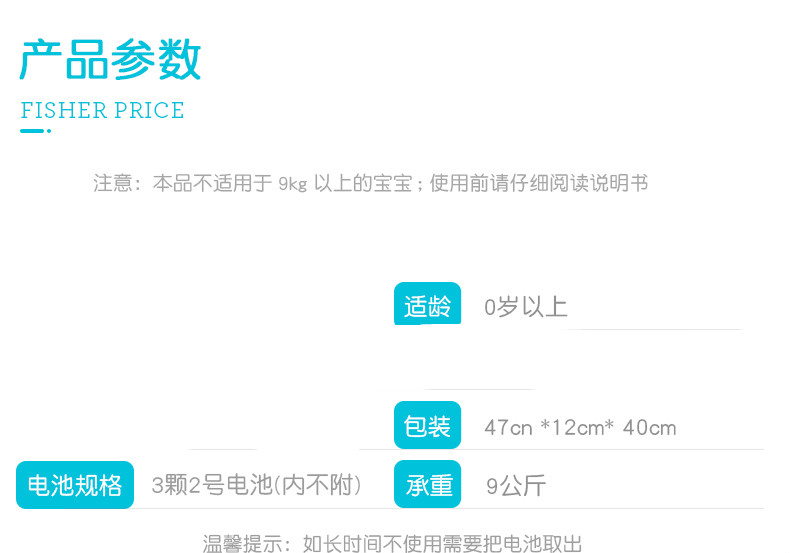 产品参数

FISHER PRICE

注意：本品不适用于9kg以上的宝宝；使用前请仔细阅读说明书

适龄 0岁以上

包装 47cn *12cm* 40cm

电池规格 3颗2号电池(内不附)

承重 9公斤

温馨提示：如长时间不使用需要把电池取出