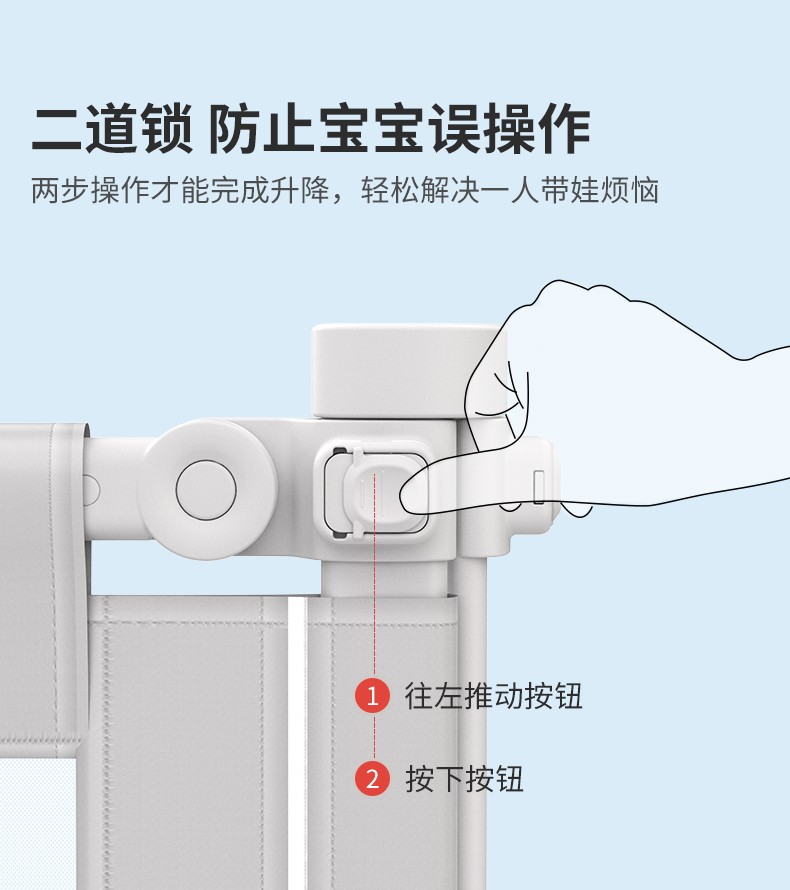 二道锁 防止宝宝误操作

两步操作才能完成升降，轻松解决一人带娃烦恼

1 往左推动按钮

2 按下按钮