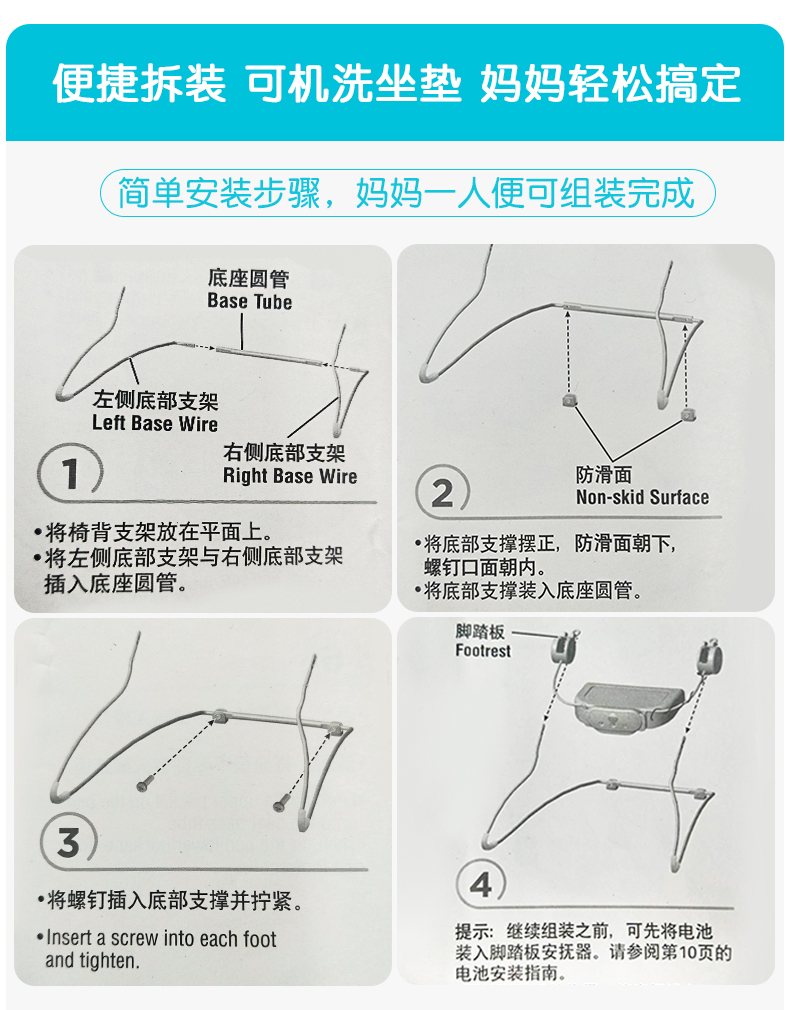 便捷拆装 可机洗坐垫 妈妈轻松搞定

简单安装步骤，妈妈一人便可组装完成

底座圆管
Base Tube

左侧底部支架
Left Base Wire

右侧底部支架
Right Base Wire

1

•将椅背支架放在平面上。
•将左侧底部支架与右侧底部支架插入底座圆管。

防滑面
Non-skid Surface

2

•将底部支撑摆正，防滑面朝下，螺钉口面朝内。
•将底部支撑装入底座圆管。

3

•将螺钉插入底部支撑并拧紧。

•Insert a screw into each foot and tighten.

脚踏板
Footrest

4

提示：继续组装之前，可先将电池装入脚踏板安抚器。请参阅第10页的电池安装指南。